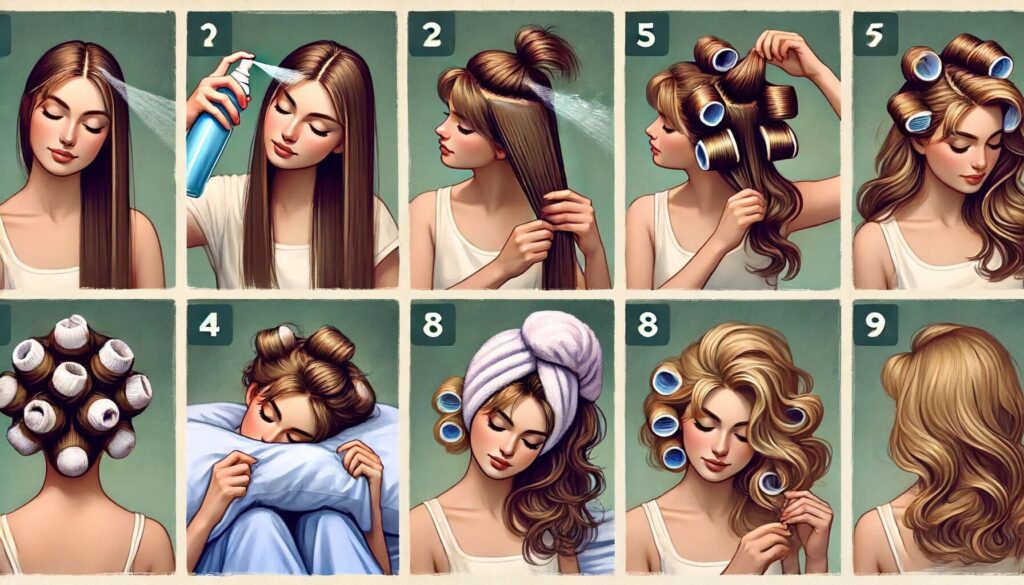 2

2

5

5

4

8

8

9